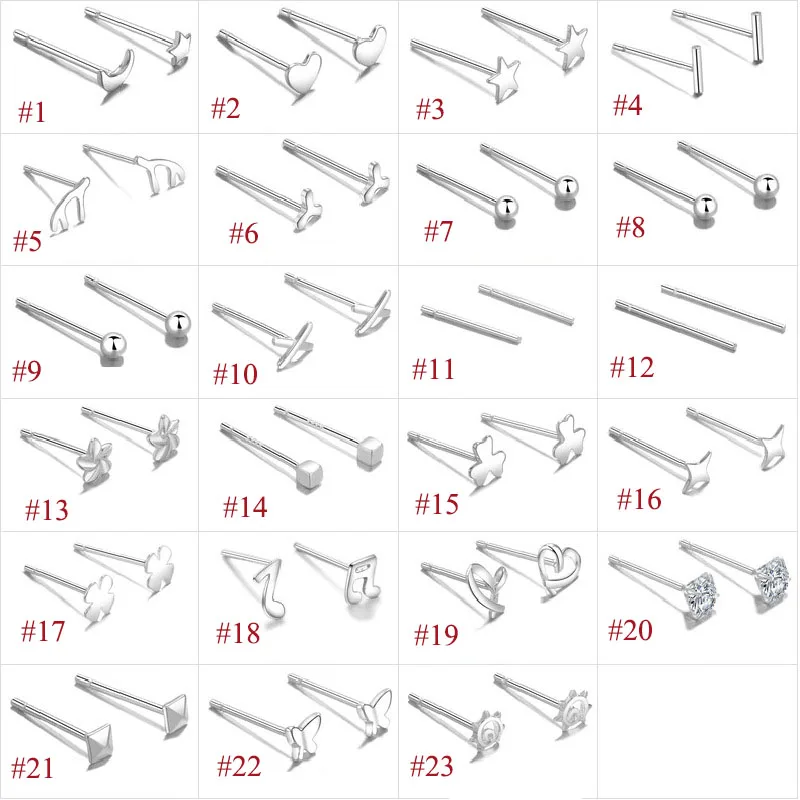 #1 #2 #3 #4

#5 #6 #7 #8

#9 #10 #11 #12

#13 #14 #15 #16

#17 #18 #19 #20

#21 #22 #23